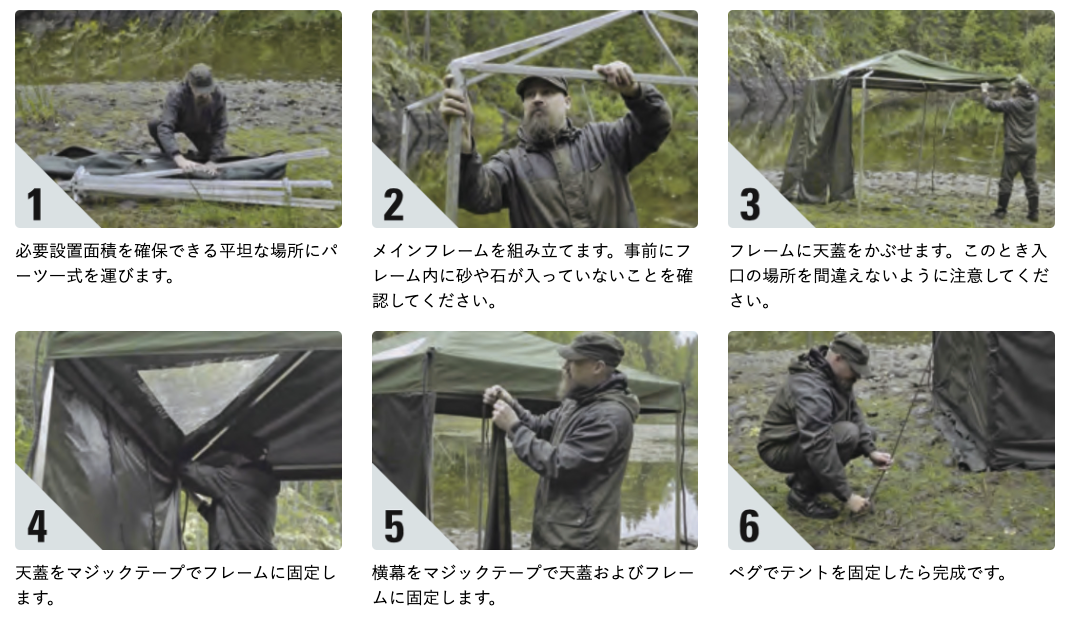 1

必要設置面積を確保できる平坦な場所にパーツ一式を運びます。

2

メインフレームを組み立てます。事前にフレーム内に砂や石が入っていないことを確認してください。

3

フレームに天蓋をかぶせます。このとき入口の場所を間違えないように注意してください。

4

天蓋をマジックテープでフレームに固定します。

5

横幕をマジックテープで天蓋およびフレームに固定します。

6

ペグでテントを固定したら完成です。